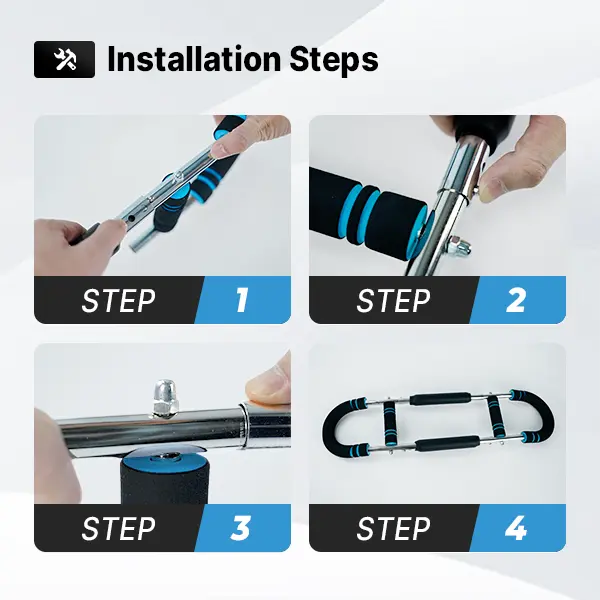 Installation Steps

STEP 1

STEP 2

STEP 3

STEP 4